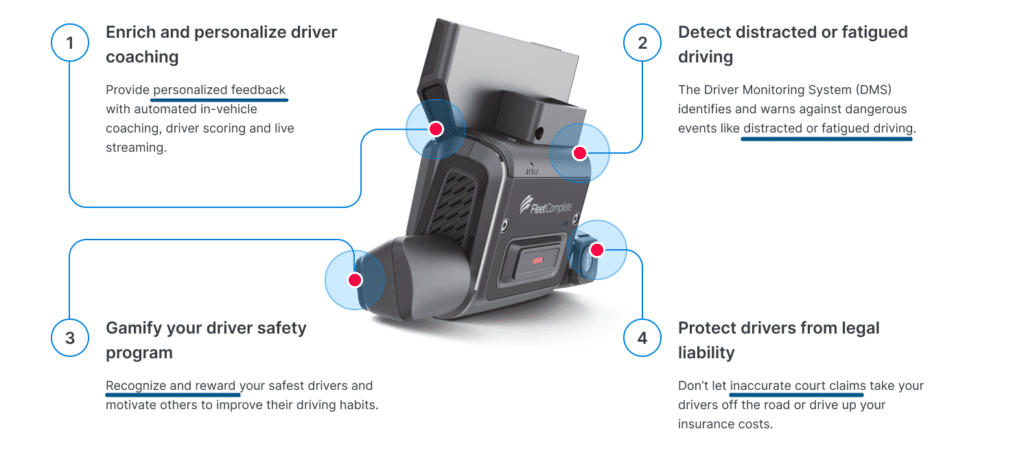 1

Enrich and personalize driver coaching

Provide personalized feedback with automated in-vehicle coaching, driver scoring and live streaming.

2

Detect distracted or fatigued driving

The Driver Monitoring System (DMS) identifies and warns against dangerous events like distracted or fatigued driving.

FleetComplete

3

Gamify your driver safety program

Recognize and reward your safest drivers and motivate others to improve their driving habits.

4

Protect drivers from legal liability

Don't let inaccurate court claims take your drivers off the road or drive up your insurance costs.