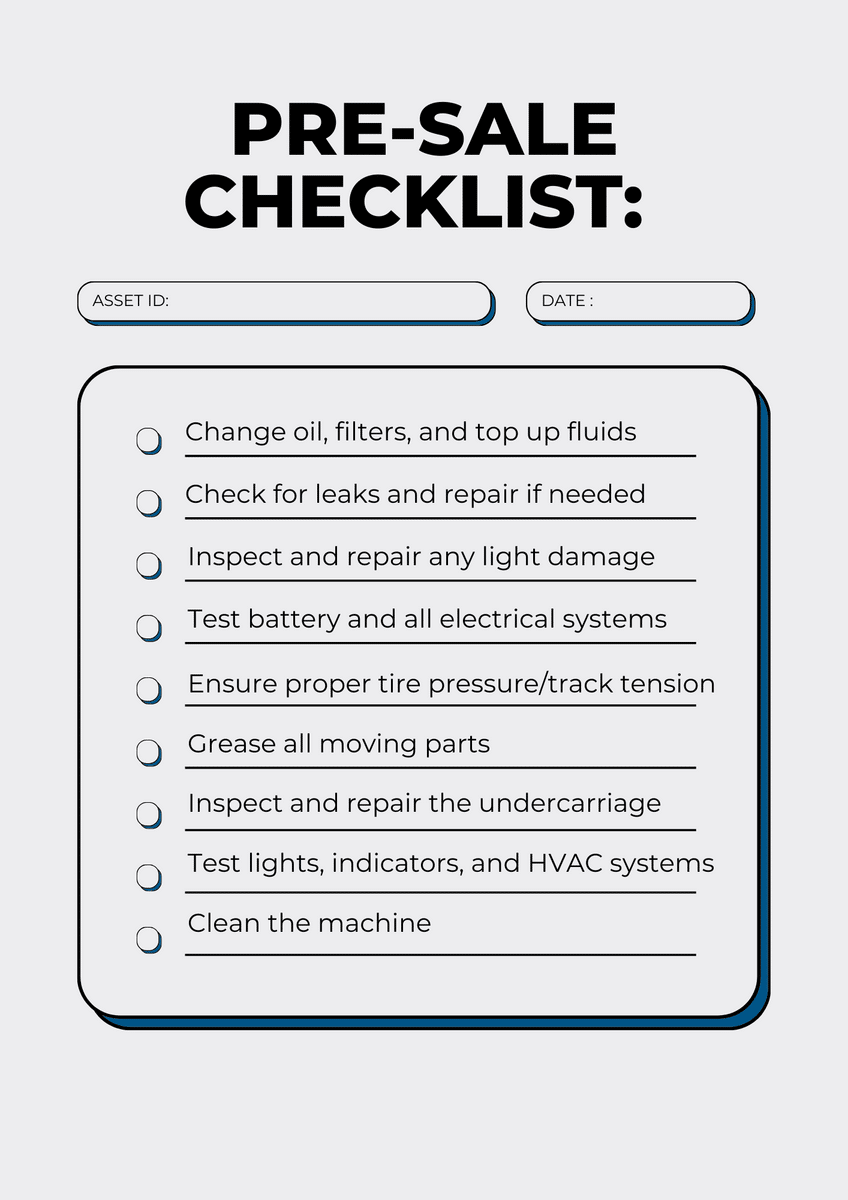 PRE-SALE CHECKLIST:

ASSET ID:

DATE :

Change oil, filters, and top up fluids

Check for leaks and repair if needed

Inspect and repair any light damage

Test battery and all electrical systems

Ensure proper tire pressure/track tension

Grease all moving parts

Inspect and repair the undercarriage

Test lights, indicators, and HVAC systems

Clean the machine