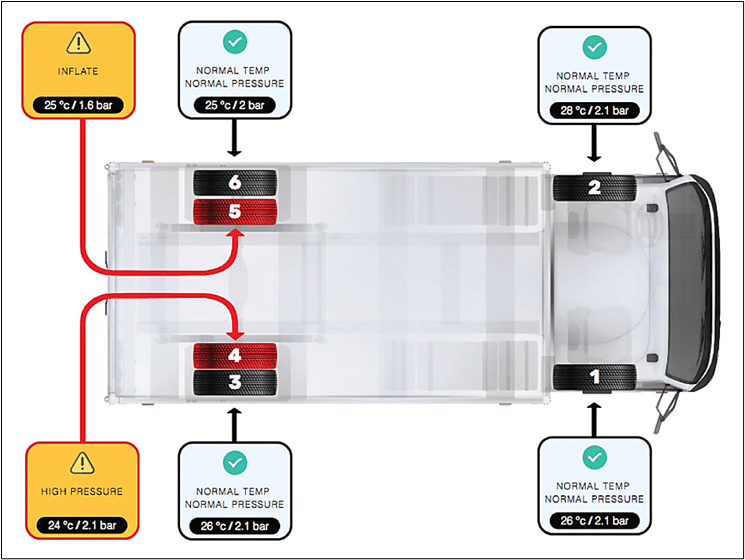 INFLATE
25 °c / 1.6 bar

NORMAL TEMP
NORMAL PRESSURE
25 °c / 2 bar

NORMAL TEMP
NORMAL PRESSURE
28 °c / 2.1 bar

6
5
2
4
3
1

HIGH PRESSURE
24 °c / 2.1 bar

NORMAL TEMP
NORMAL PRESSURE
26 °c / 2.1 bar

NORMAL TEMP
NORMAL PRESSURE
26 °c / 2.1 bar