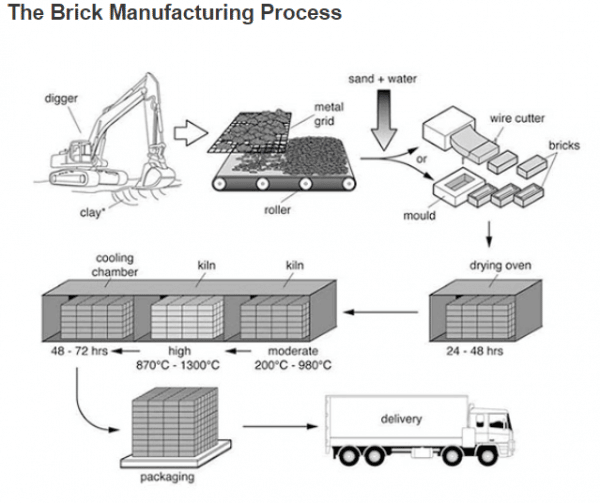 The Brick Manufacturing Process

digger

clay*

metal grid

roller

sand + water

or

wire cutter

bricks

mould

drying oven

24 - 48 hrs

cooling chamber

kiln

kiln

48 - 72 hrs

high
870°C - 1300°C

moderate
200°C - 980°C

packaging

delivery