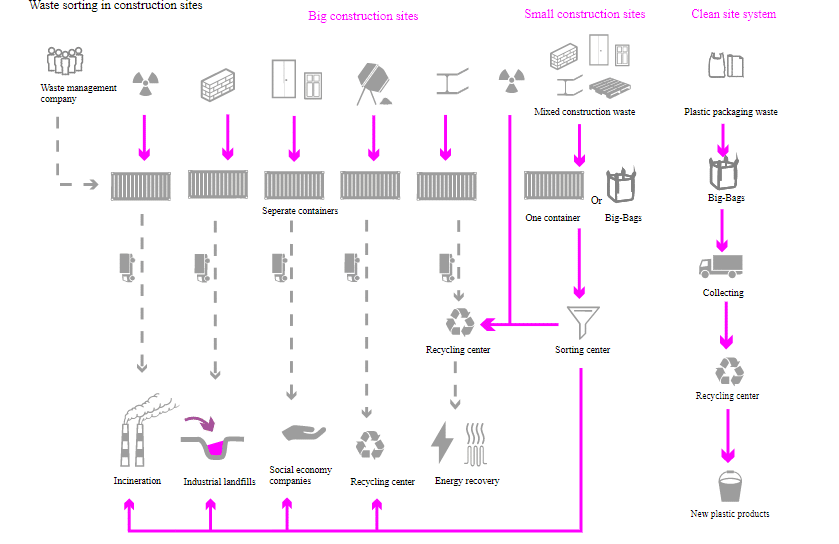 Waste sorting in construction sites

Big construction sites

Small construction sites

Clean site system

Waste management company

Mixed construction waste

Plastic packaging waste

Seperate containers

One container

Or

Big-Bags

Big-Bags

Collecting

Recycling center

Sorting center

Recycling center

Incineration

Industrial landfills

Social economy companies

Recycling center

Energy recovery

New plastic products