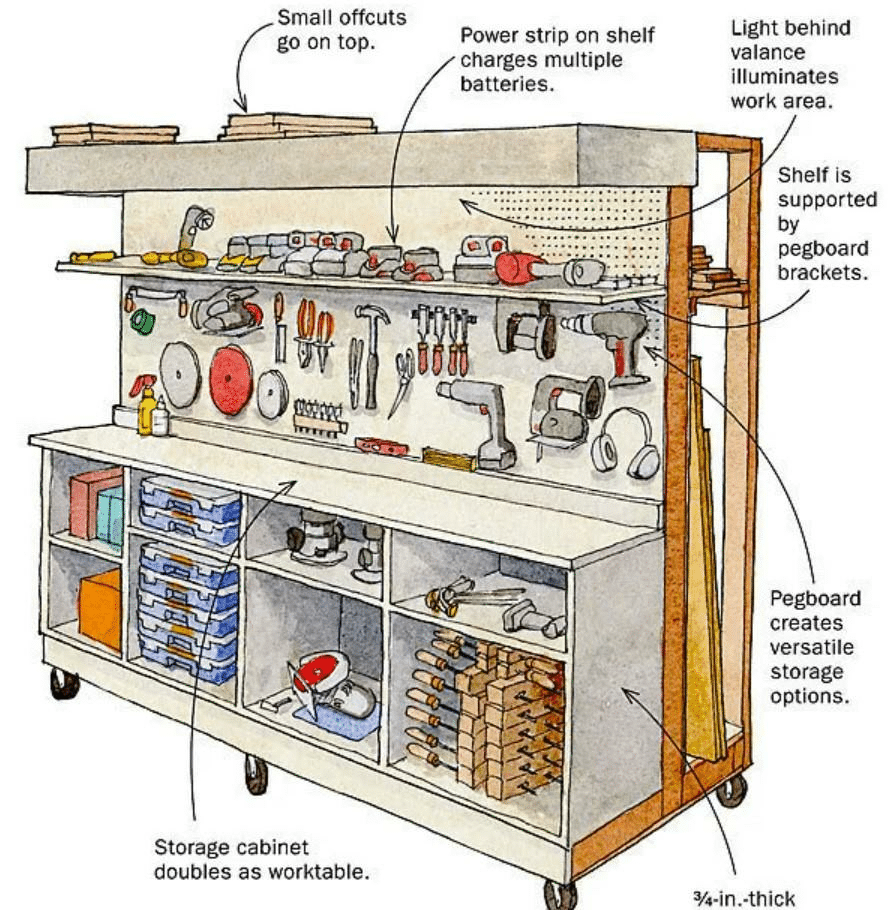 Small offcuts go on top.

Power strip on shelf charges multiple batteries.

Light behind valance illuminates work area.

Shelf is supported by pegboard brackets.

Pegboard creates versatile storage options.

Storage cabinet doubles as worktable.

¾-in.-thick