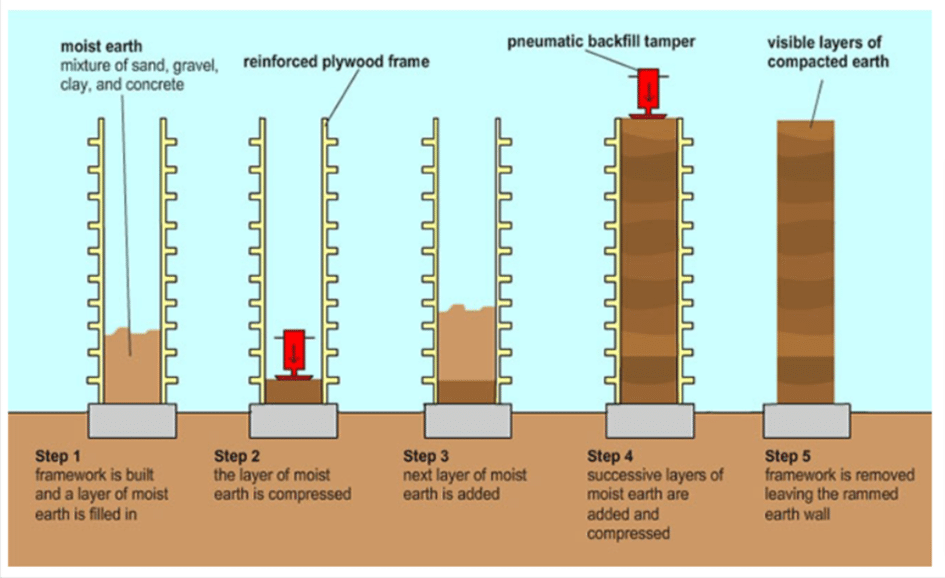 moist earth
mixture of sand, gravel, clay, and concrete

reinforced plywood frame

pneumatic backfill tamper

visible layers of compacted earth

Step 1
framework is built and a layer of moist earth is filled in

Step 2
the layer of moist earth is compressed

Step 3
next layer of moist earth is added

Step 4
successive layers of moist earth are added and compressed

Step 5
framework is removed leaving the rammed earth wall