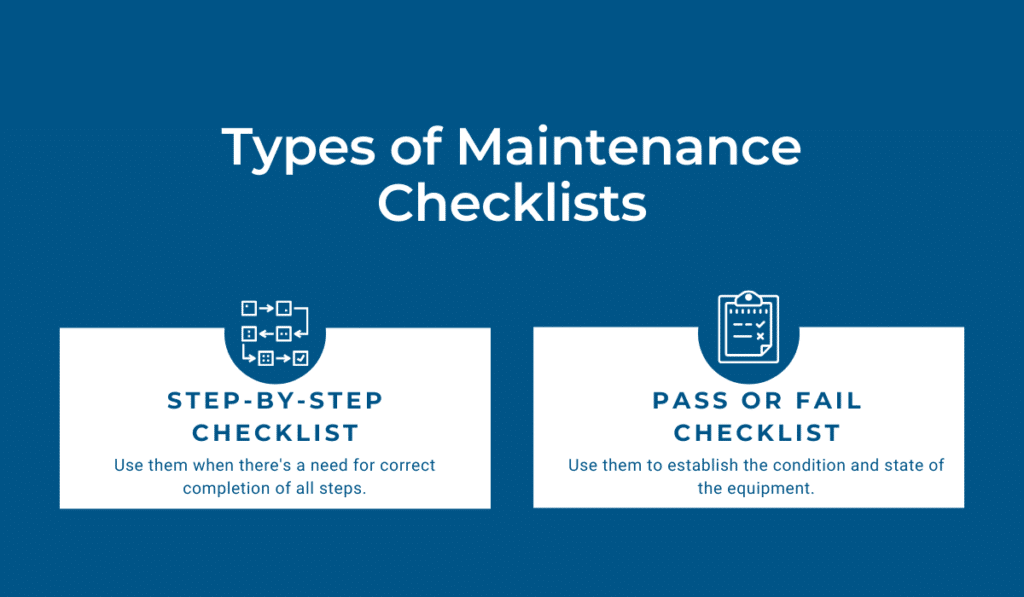 Types of Maintenance Checklists

STEP-BY-STEP CHECKLIST
Use them when there's a need for correct completion of all steps.

PASS OR FAIL CHECKLIST
Use them to establish the condition and state of the equipment.